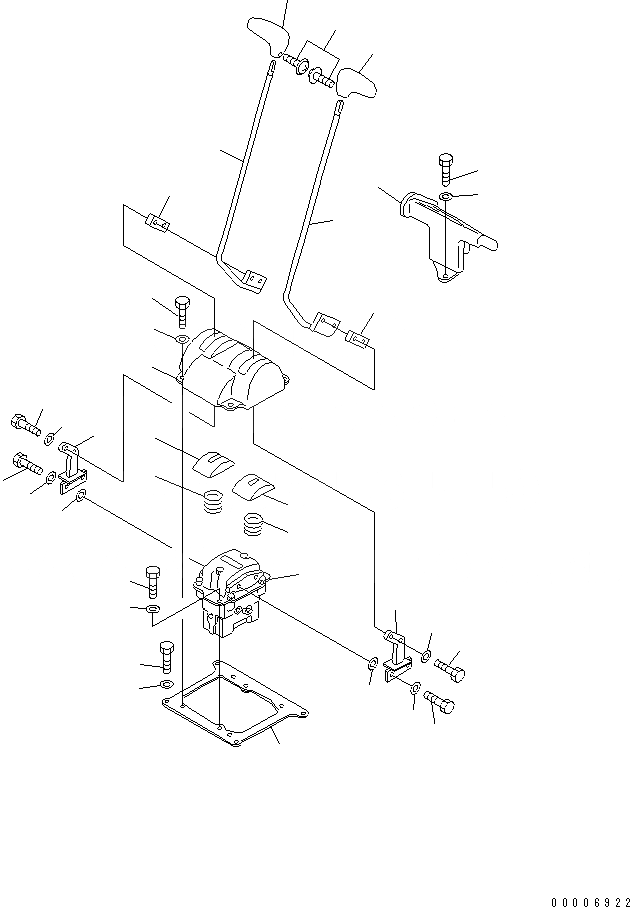 00006922