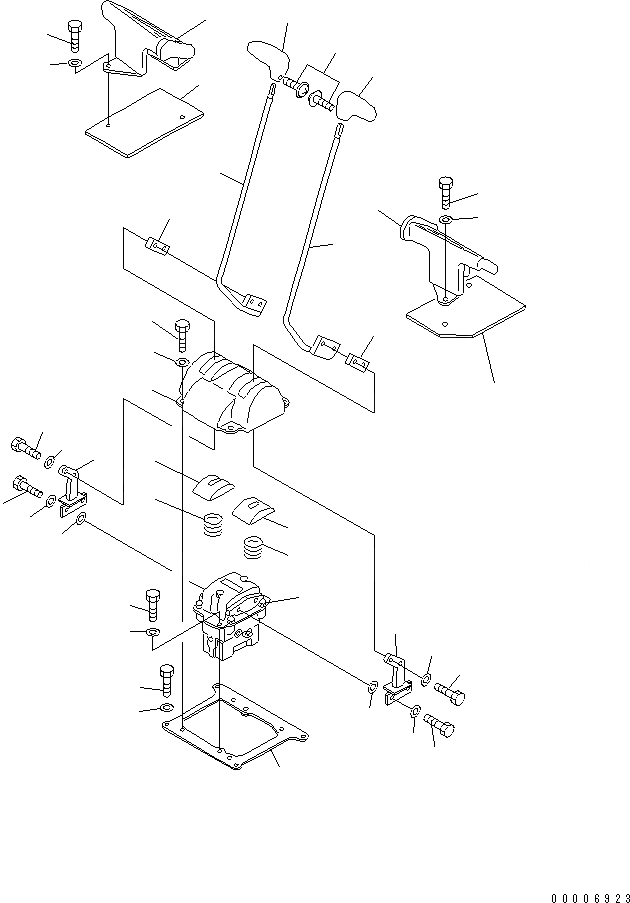 00006923