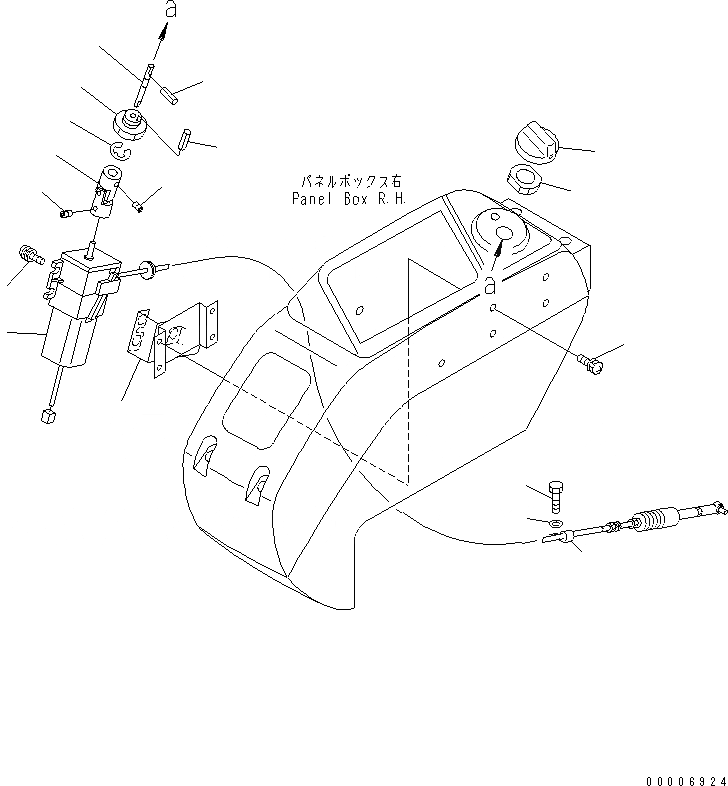 a

パネルボックス右
Panel Box R.H.

a

00006924