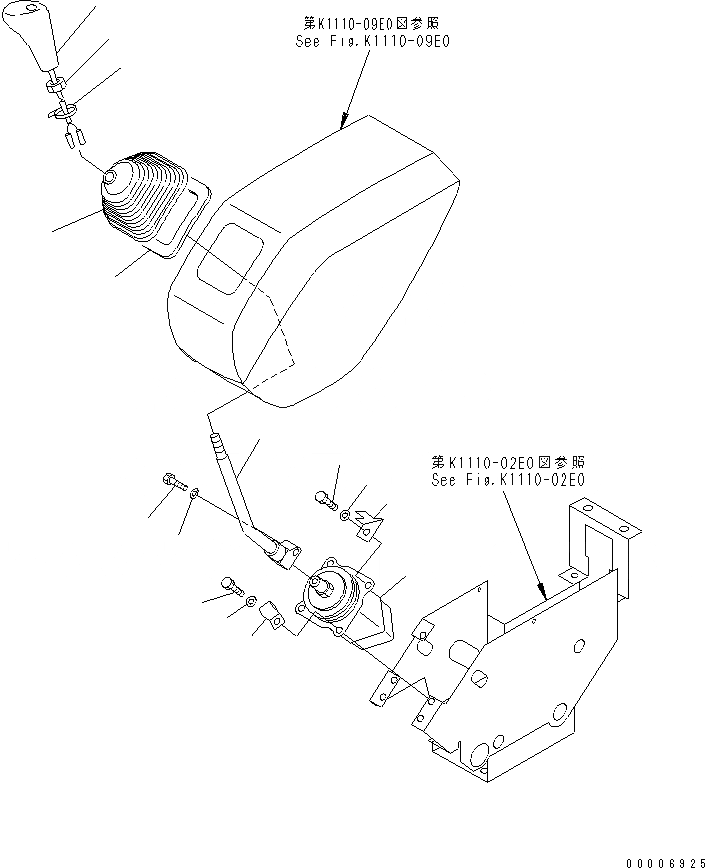 第K1110-09E0図参照
See Fig.K1110-09E0

第K1110-02E0図参照
See Fig.K1110-02E0

00006925