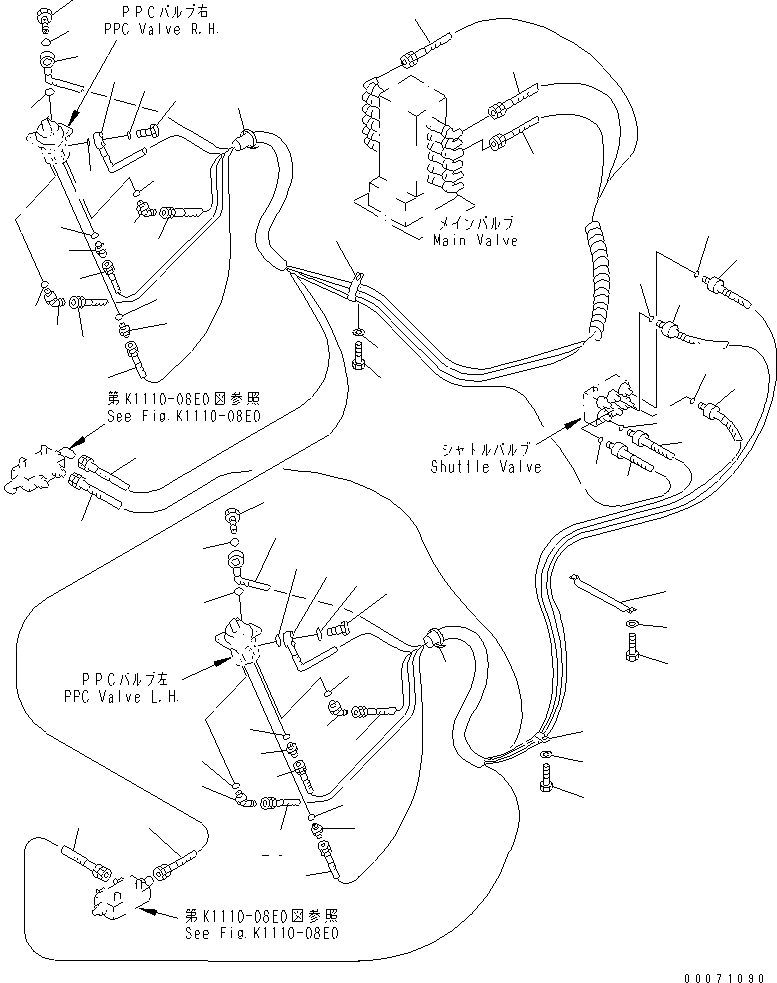 PPCバルブ右
PPC Valve R.H.

メインバルブ
Main Valve

第K1110-08E0図参照
See Fig.K1110-08E0

シャトルバルブ
Shuttle Valve

PPCバルブ左
PPC Valve L.H.

第K1110-08E0図参照
See Fig.K1110-08E0

00071090