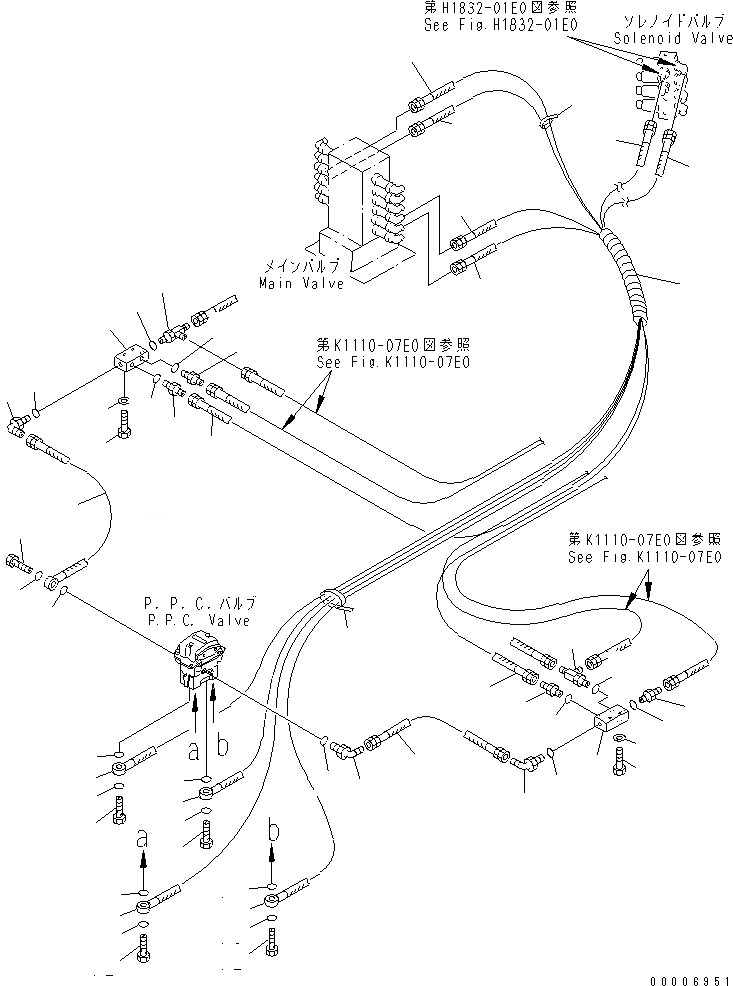 第H1832-01E0図参照
See Fig.H1832-01E0

ソレノイドバルブ
Solenoid Valve

メインバルブ
Main Valve

第K1110-07E0図参照
See Fig.K1110-07E0

第K1110-07E0図参照
See Fig.K1110-07E0

P.P.C.バルブ
P.P.C. Valve

a
b
a
b

00006951