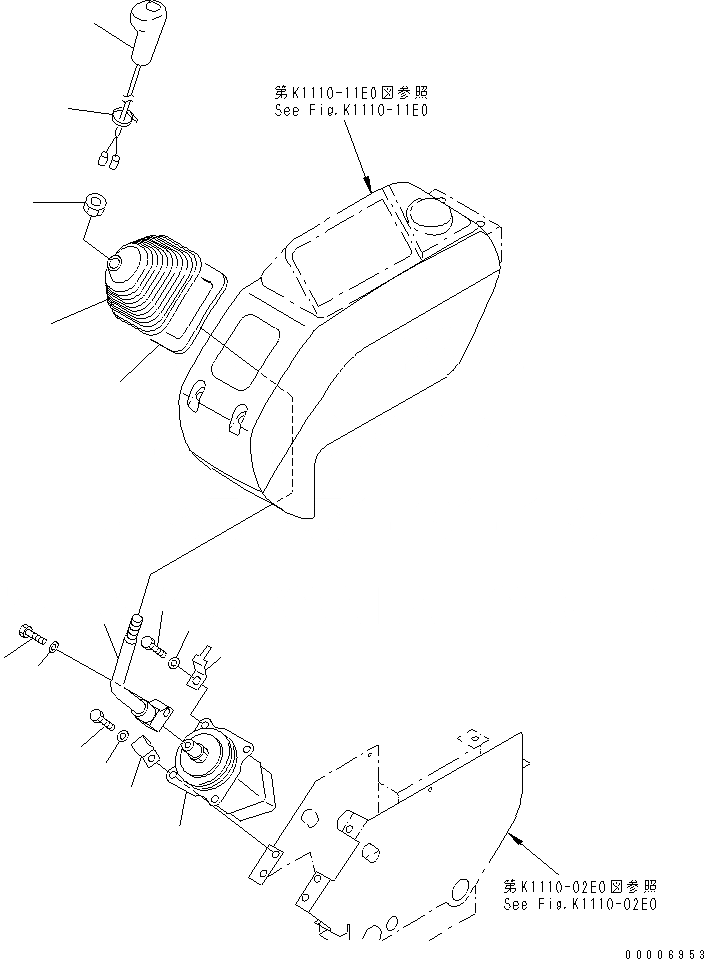 第K1110-11E0図参照
See Fig.K1110-11E0

第K1110-02E0図参照
See Fig.K1110-02E0

00006953