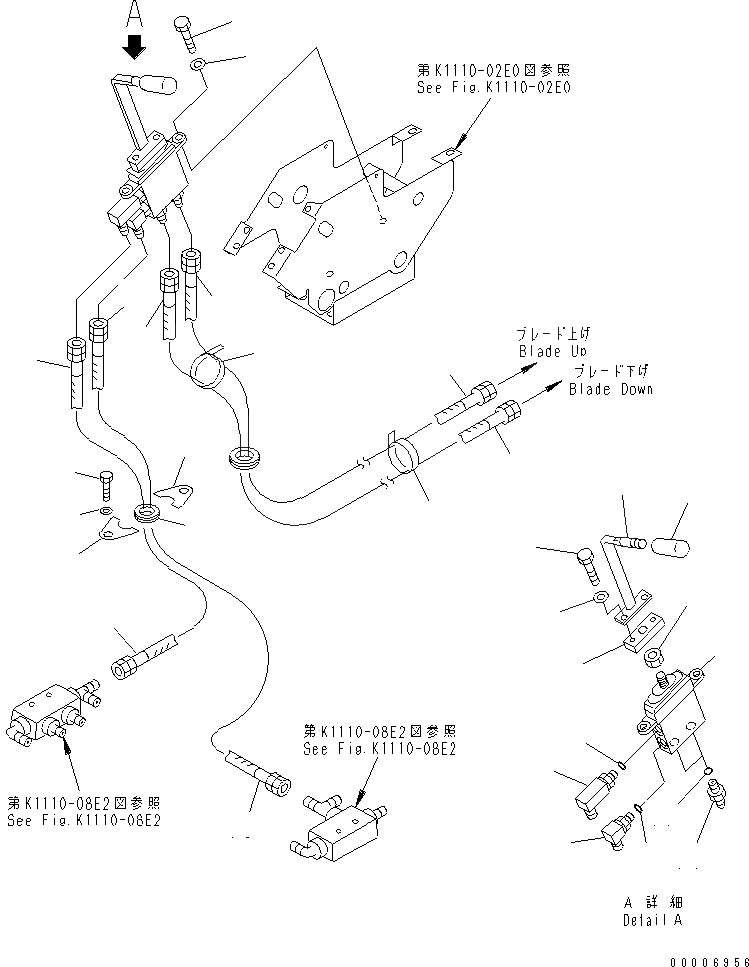 A

第K1110-02E0図参照
See Fig.K1110-02E0

ブレード上げ
Blade Up

ブレード下げ
Blade Down

第K1110-08E2図参照
See Fig.K1110-08E2

第K1110-08E2図参照
See Fig.K1110-08E2

A 詳細
Detail A

00006956