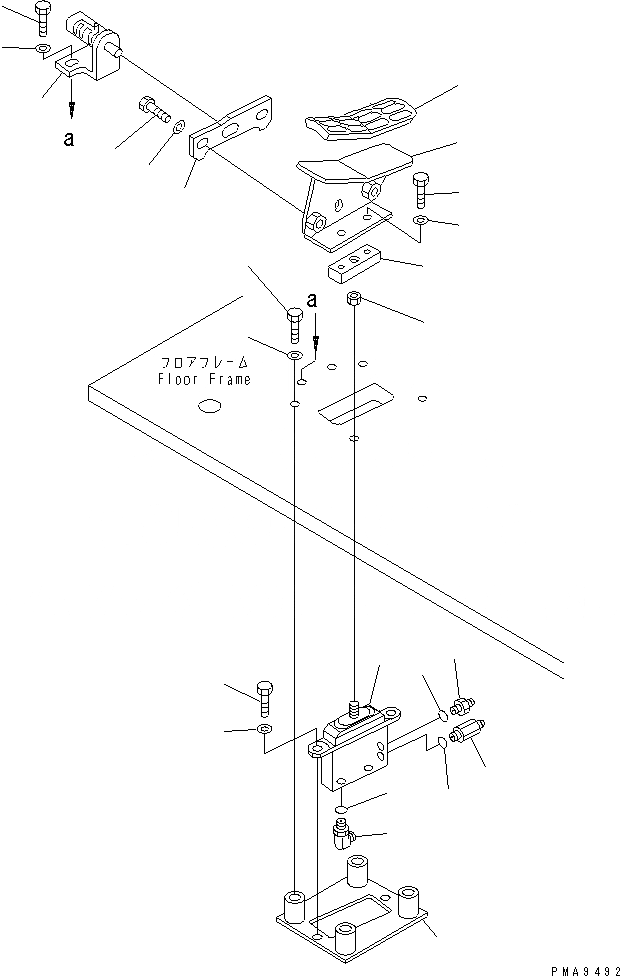 a

a

フロアフレーム
Floor Frame

PMA9492