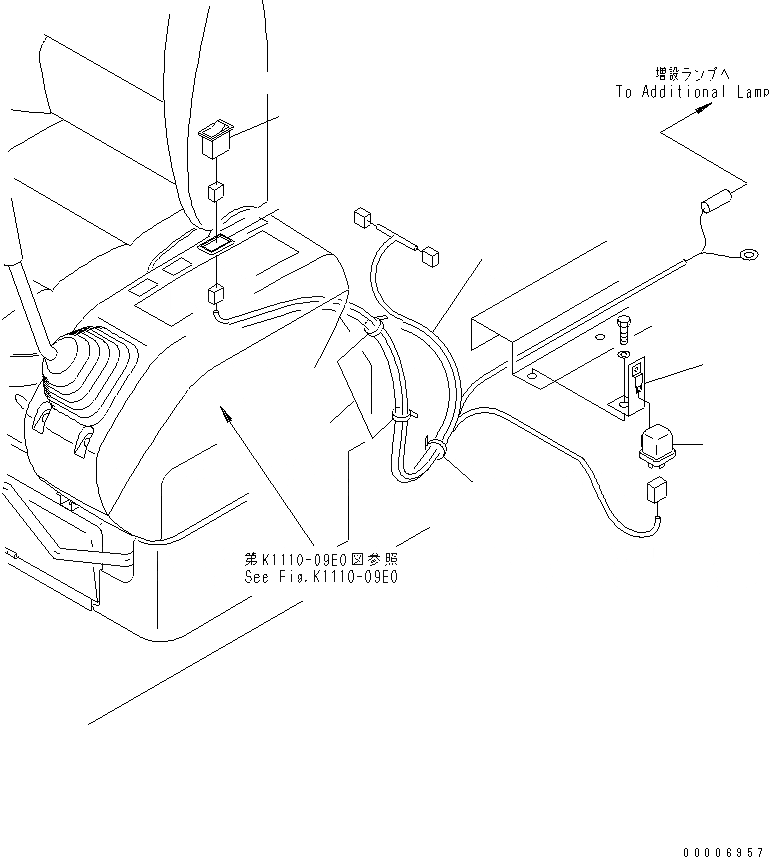 増設ランプへ
To Additional Lamp

第K1110-09E0図参照
See Fig.K1110-09E0

00006957