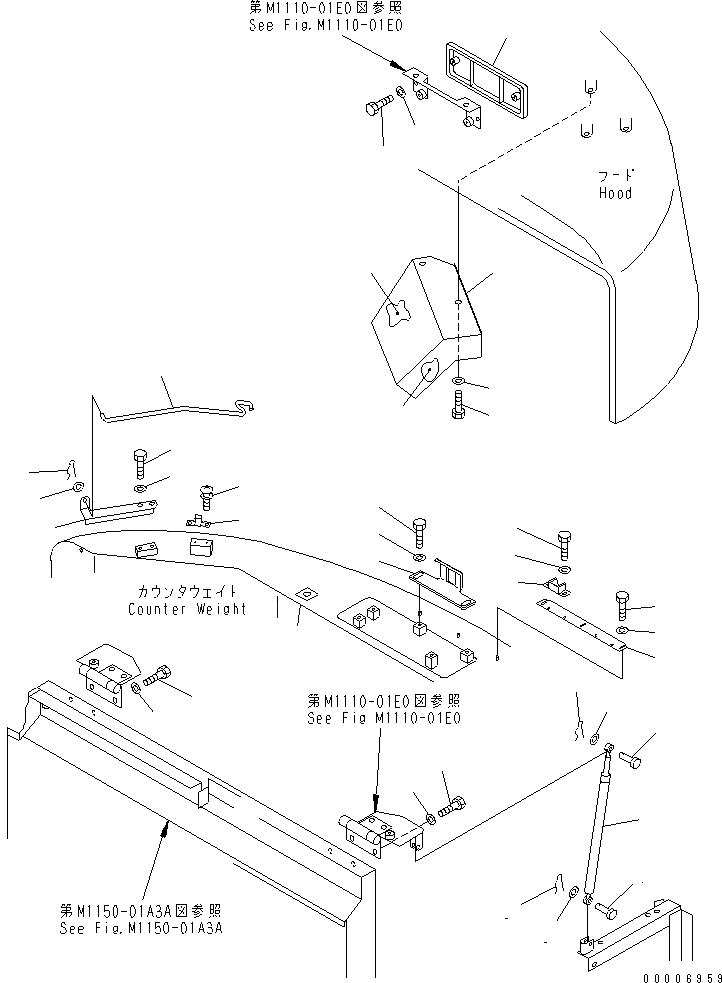 第M1110-01E0図参照
See Fig.M1110-01E0

フード
Hood

カウンタウェイト
Counter Weight

第M1110-01E0図参照
See Fig M1110-01E0

第M1150-01A3A図参照
See Fig.M1150-01A3A

00006959