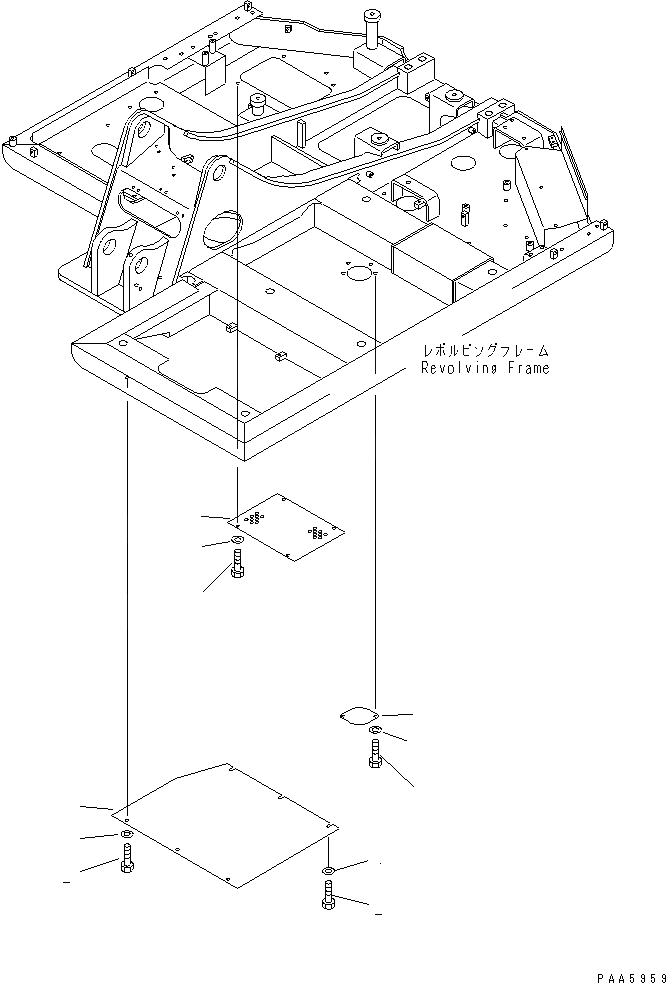 レボルビングフレーム
Revolving Frame

PAA5959