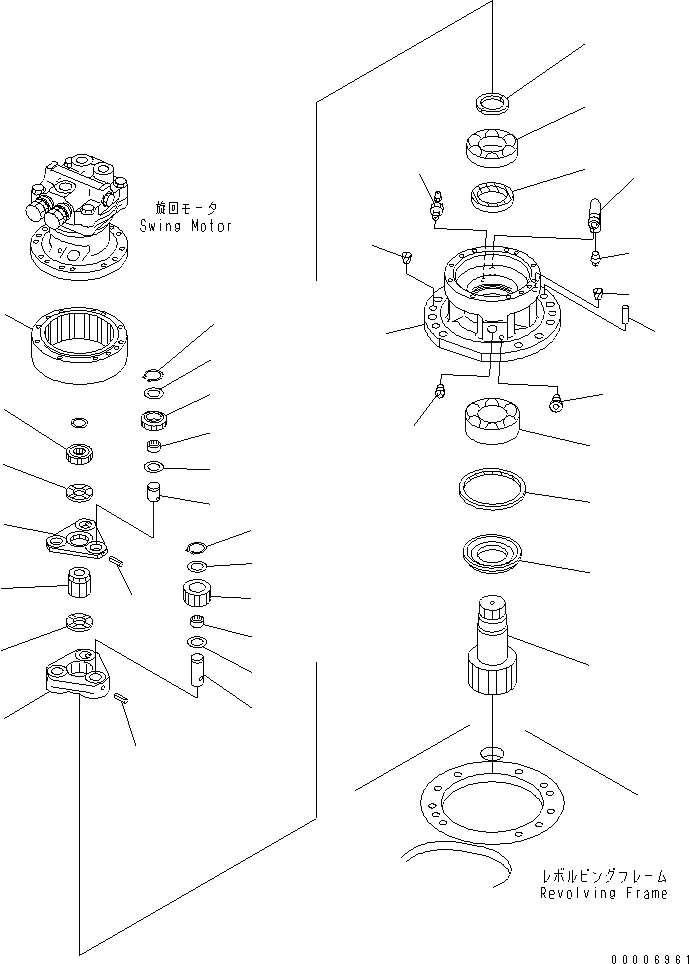 旋回モータ
Swing Motor

レボルビングフレーム
Revolving Frame

00006961