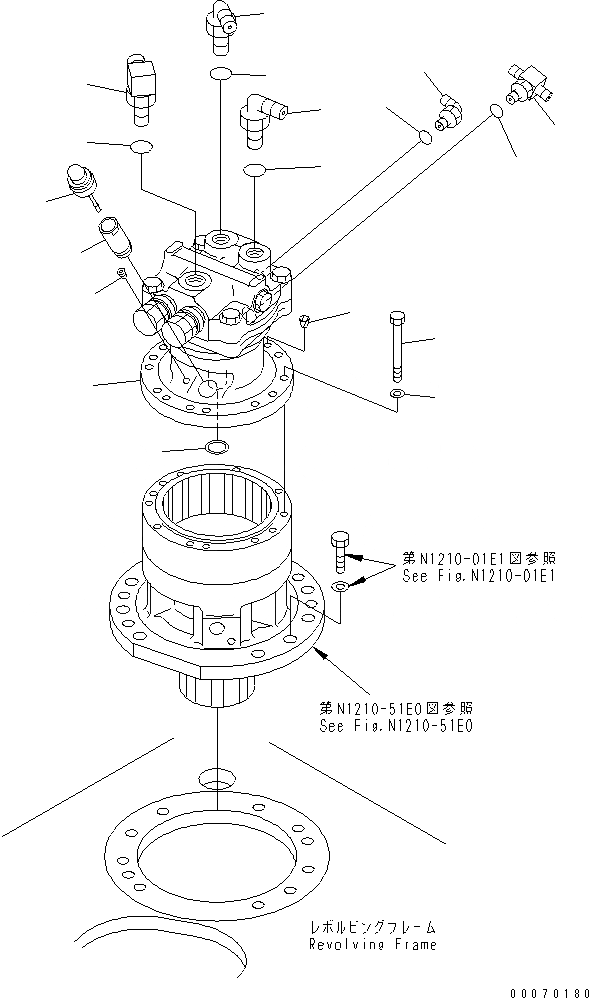 第N1210-01E1図参照
See Fig.N1210-01E1

第N1210-51E0図参照
See Fig.N1210-51E0

レボルビングフレーム
Revolving Frame

00070180