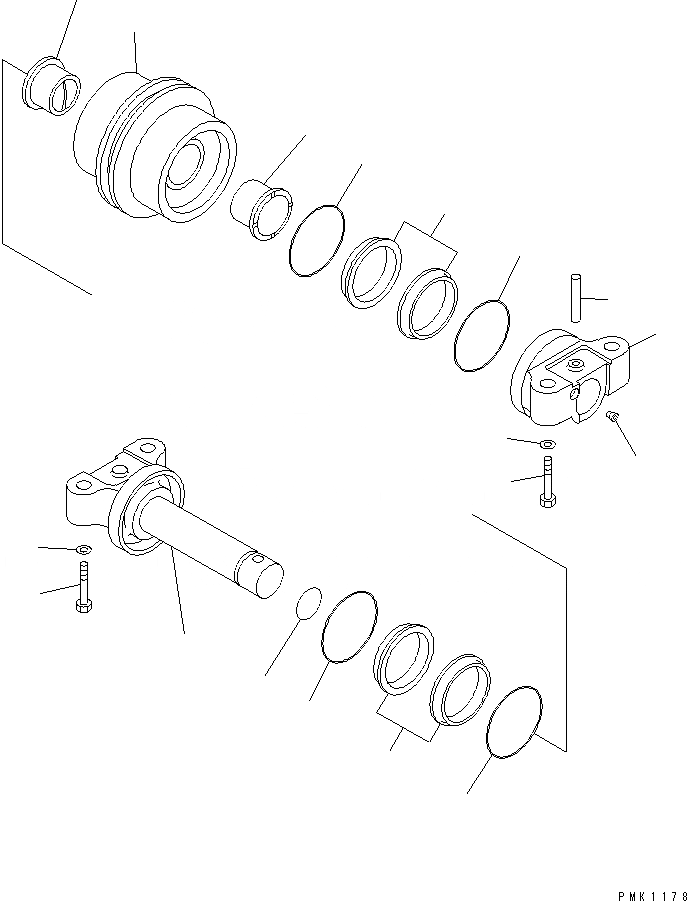 PMK1178