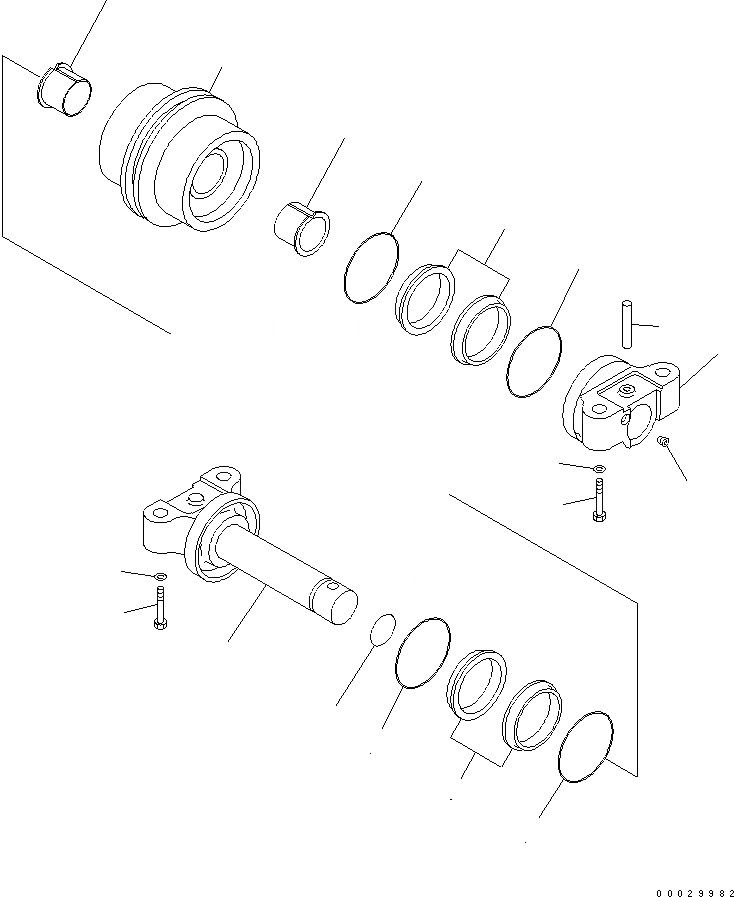 00029982