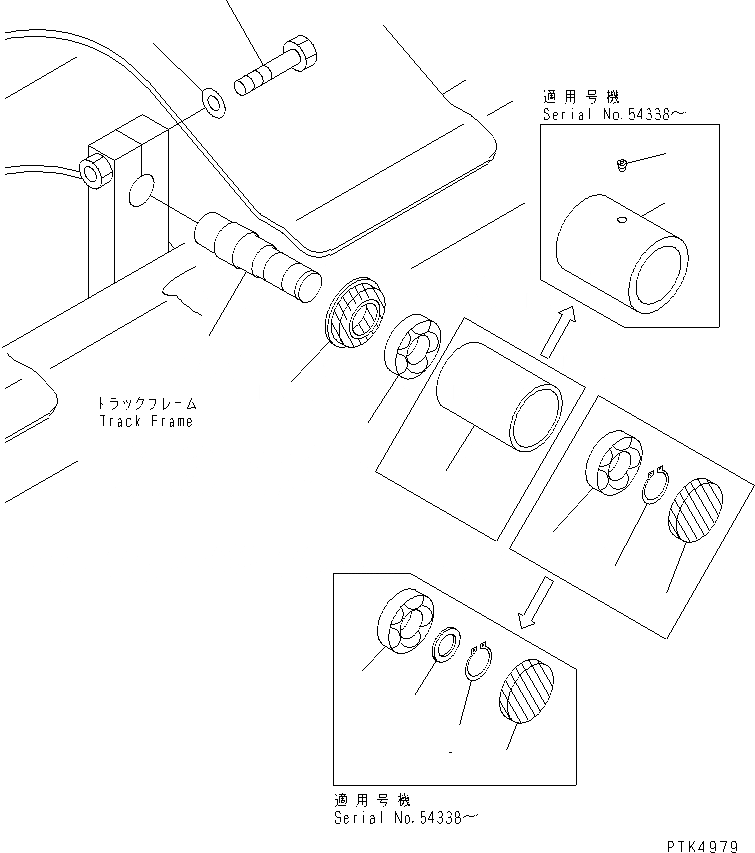 適用号機
Serial No.54338~

トラックフレーム
Track Frame

適用号機
Serial No.54338~

PTK4979