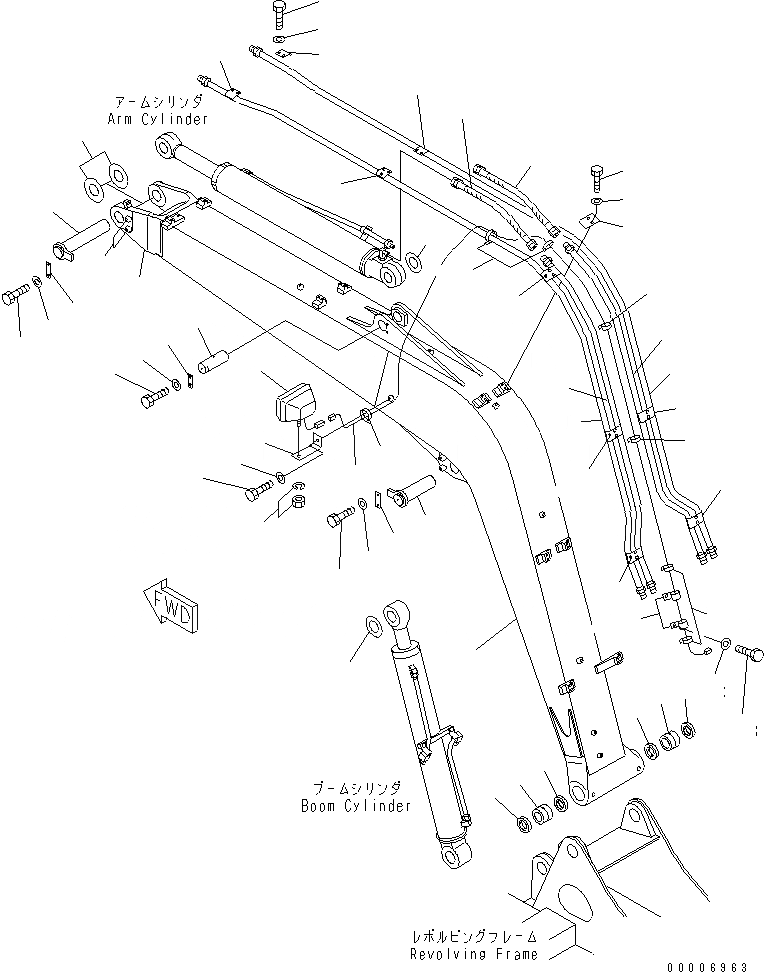 アームシリンダ
Arm Cylinder

FWD

ブームシリンダ
Boom Cylinder

レボルビングフレーム
Revolving Frame

00006963