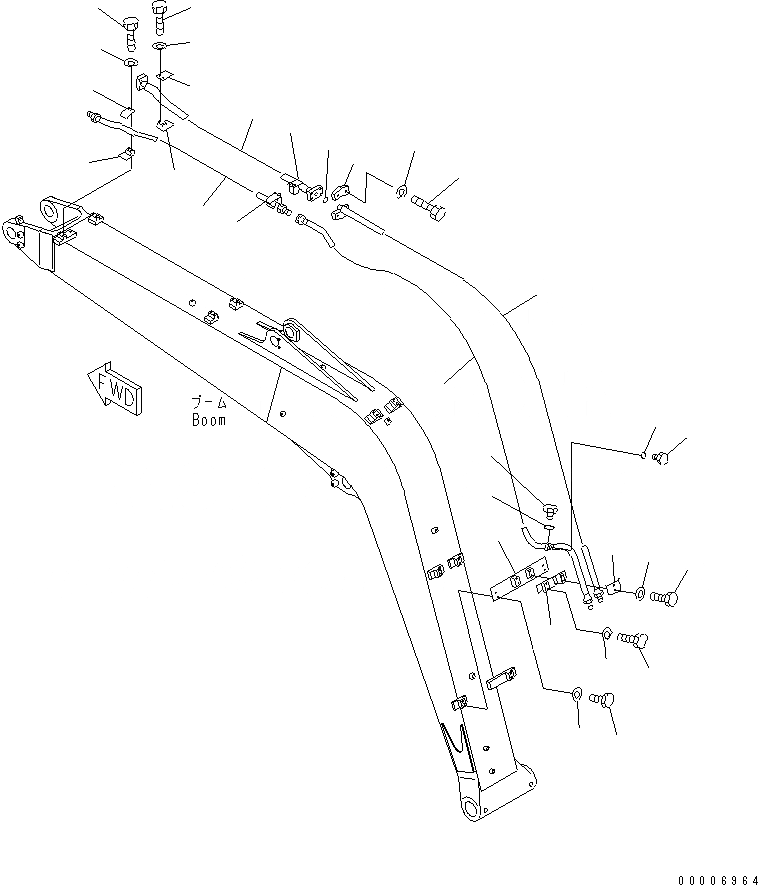 FWD

ブーム
Boom

00006964