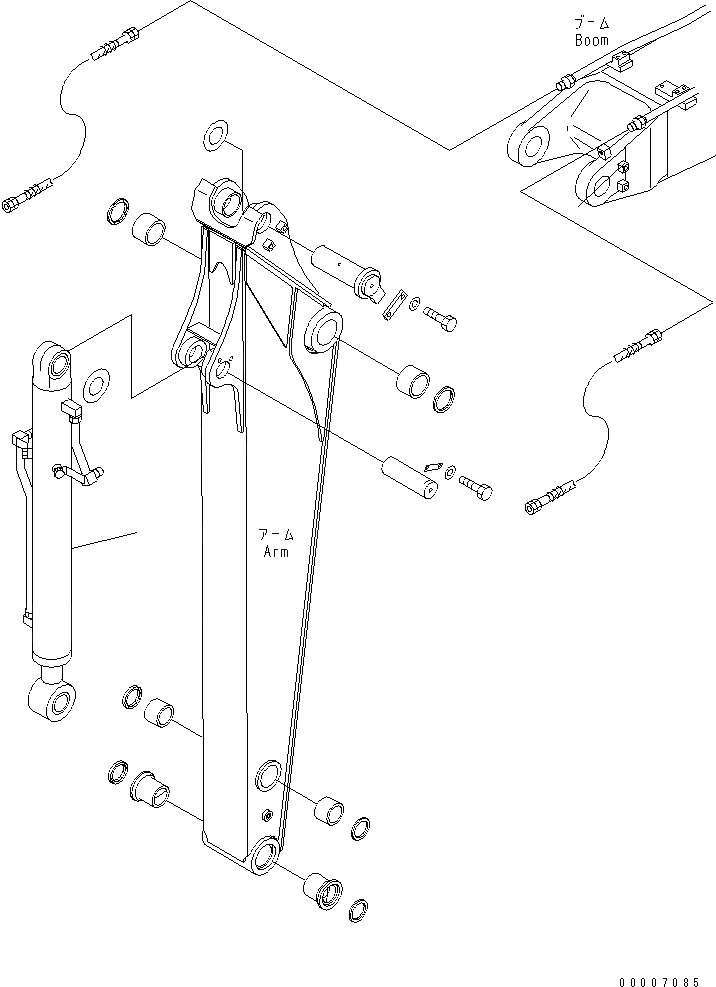 ブーム
Boom

アーム
Arm

00007085