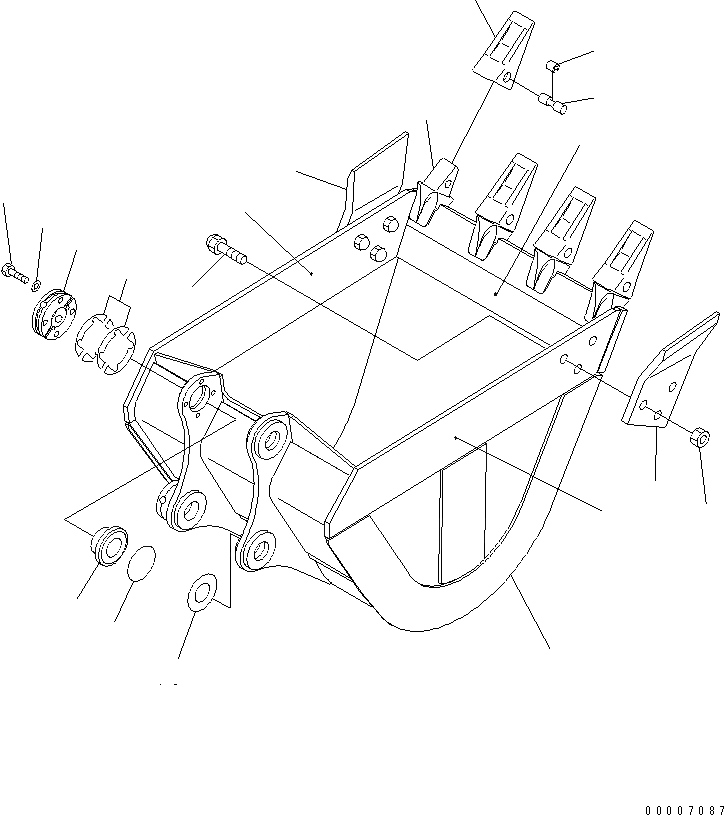 00007087