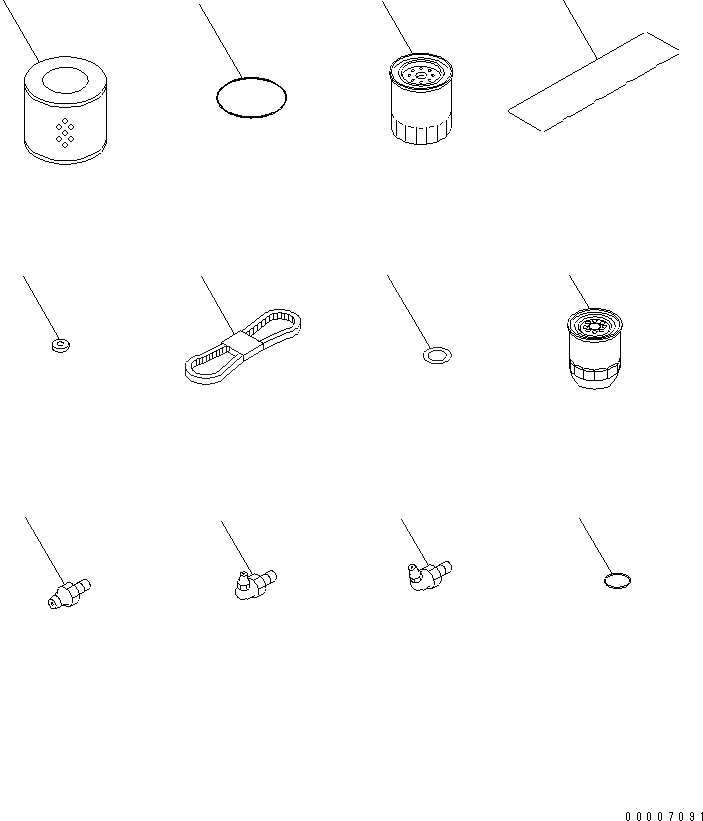 00007091