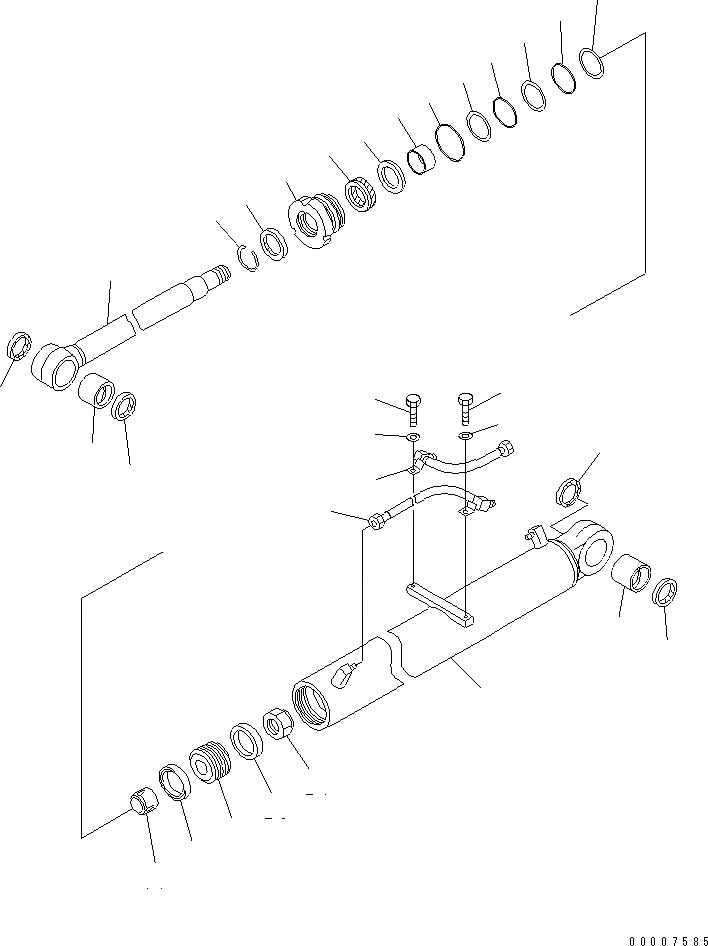 00007585