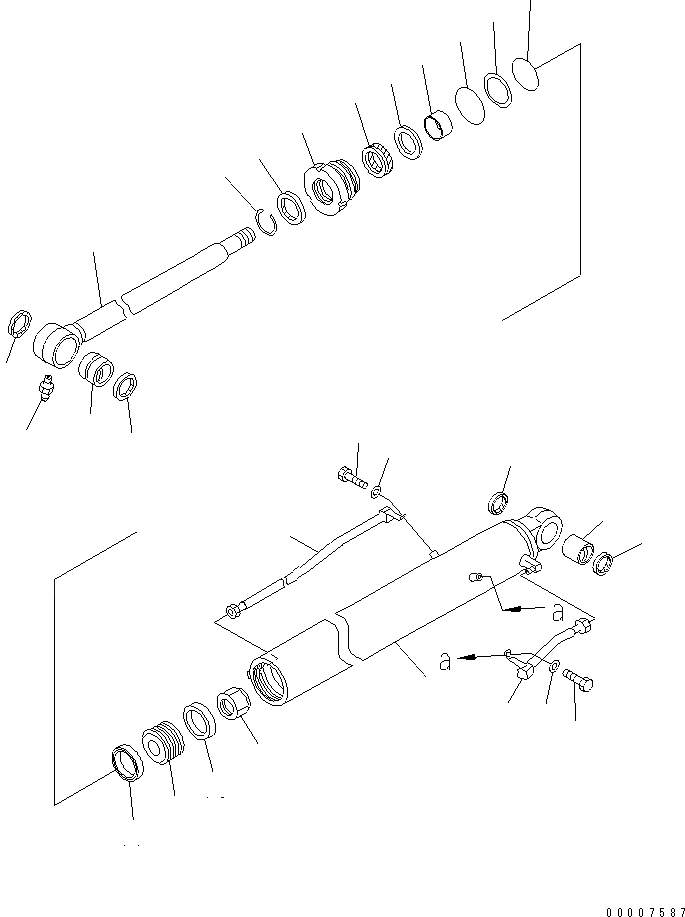 a

a

00007587