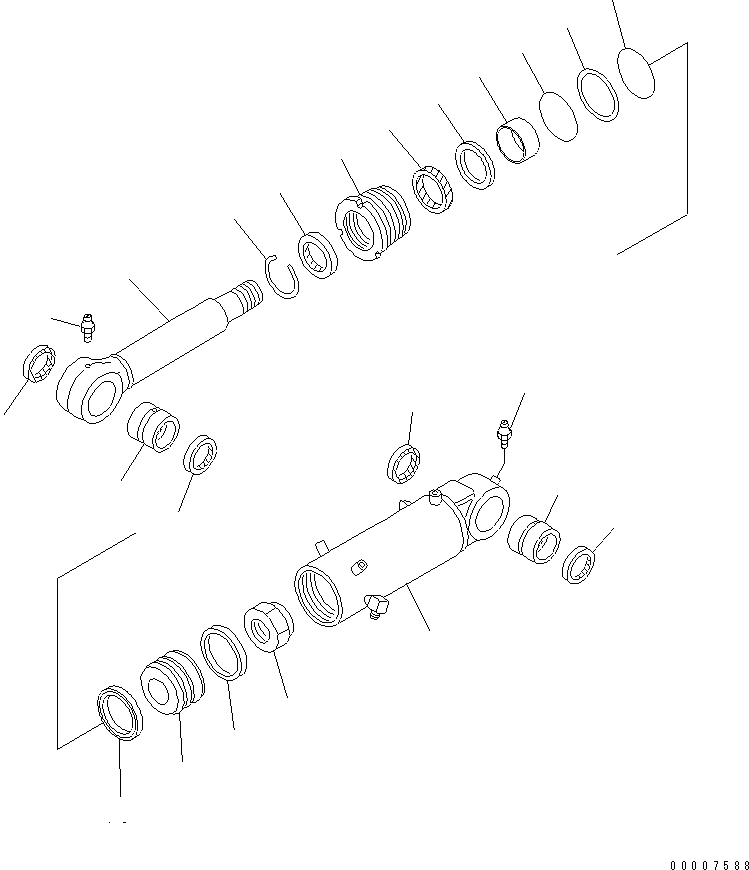 00007588