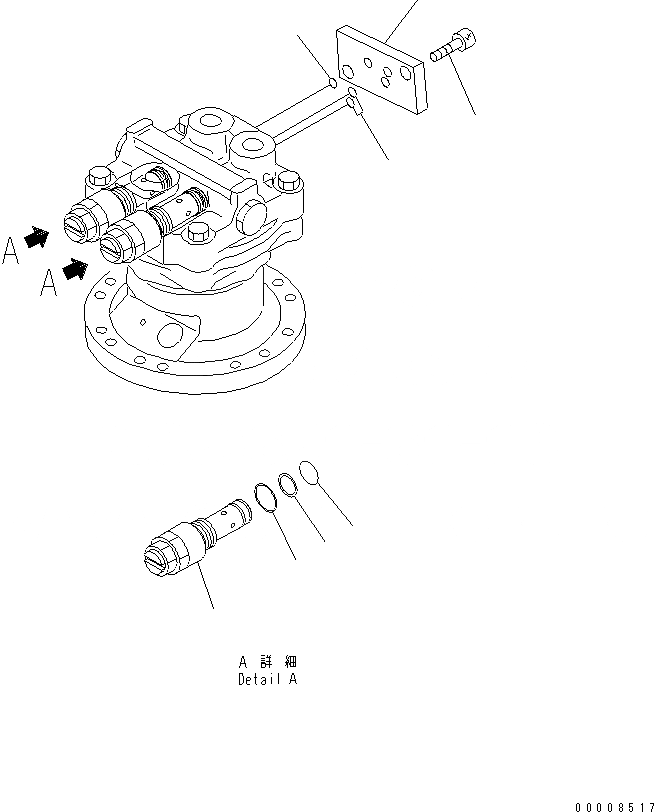 A

A

A 詳 細
Detail A

00008517