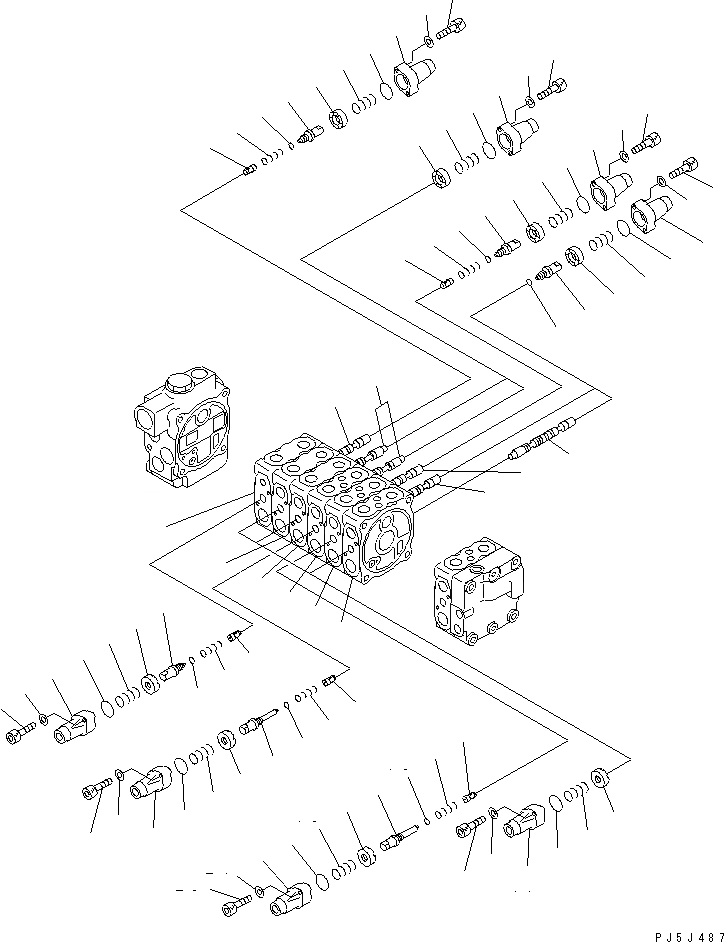 PJ5J487