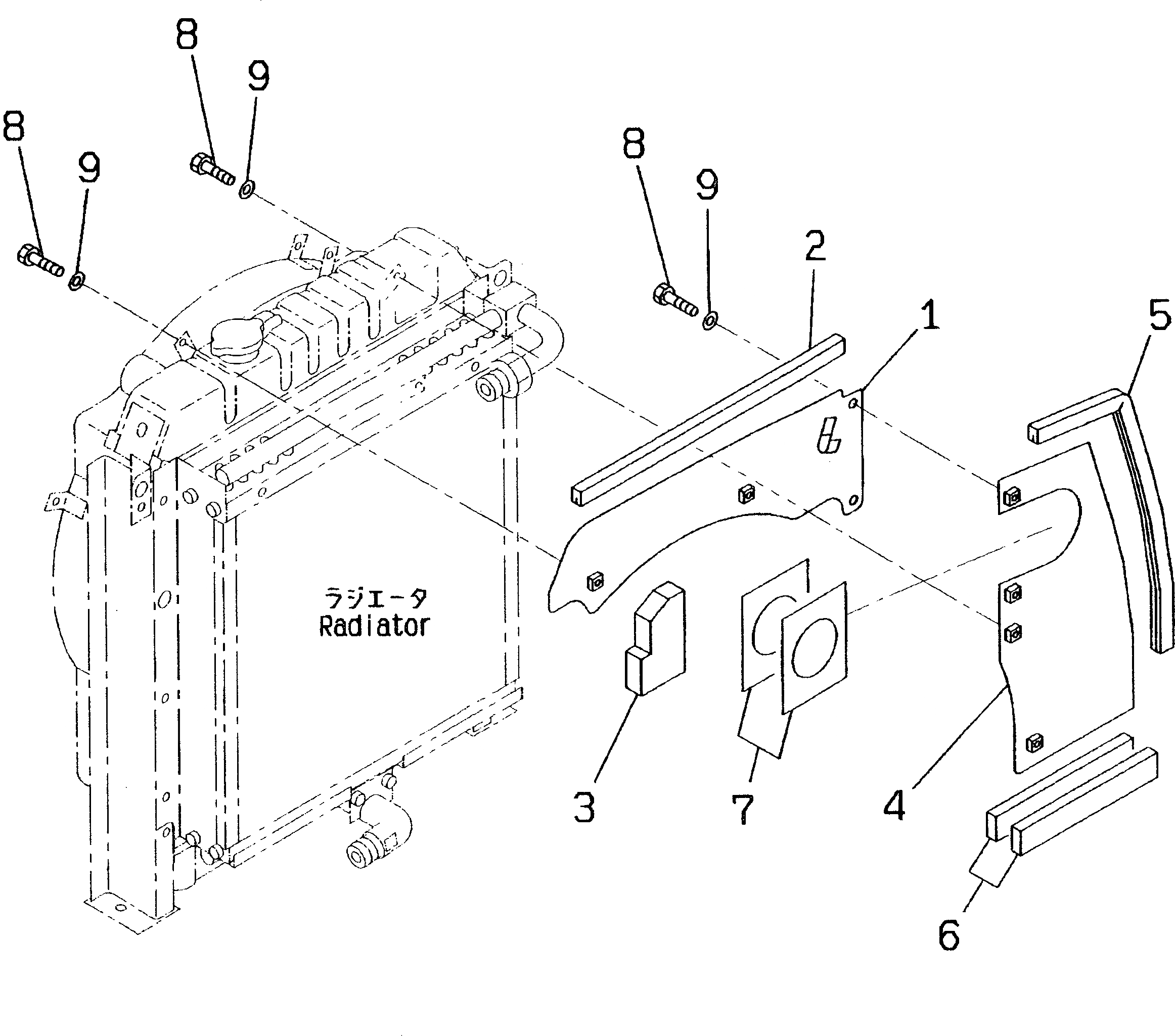 8
9
8
9
8
9
2
1
5
ラジエータ
Radiator
3
7
4
6