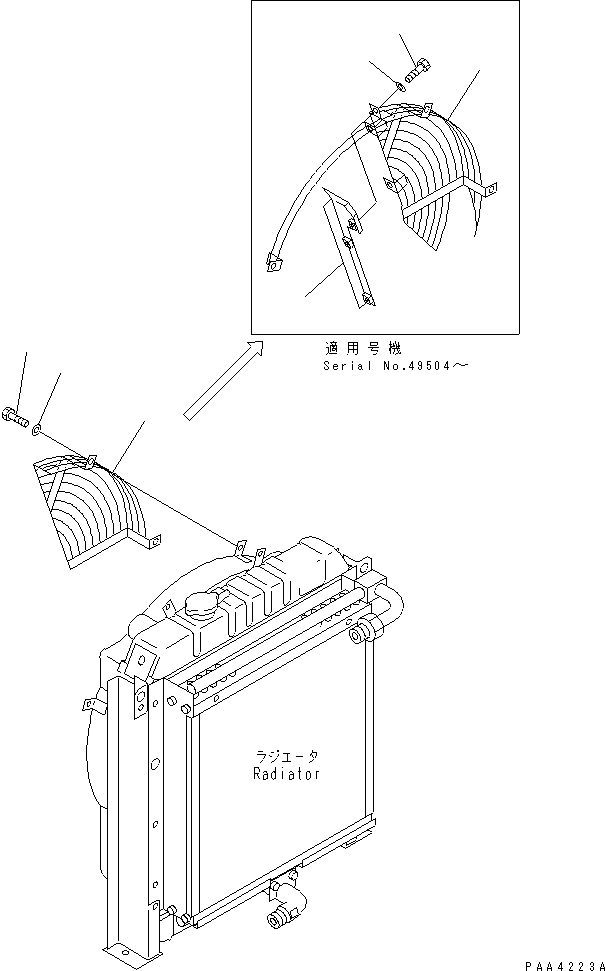 適用号機
Serial No.49504～

ラジエータ
Radiator

PAA4223A