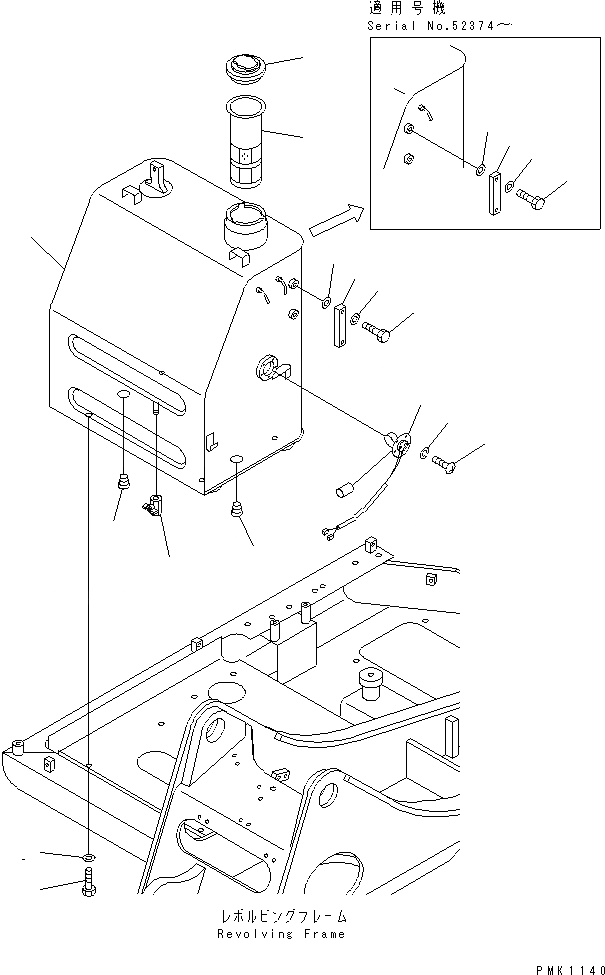 適用号機
Serial No.52374～

レボルビングフレーム
Revolving Frame

PMK1140