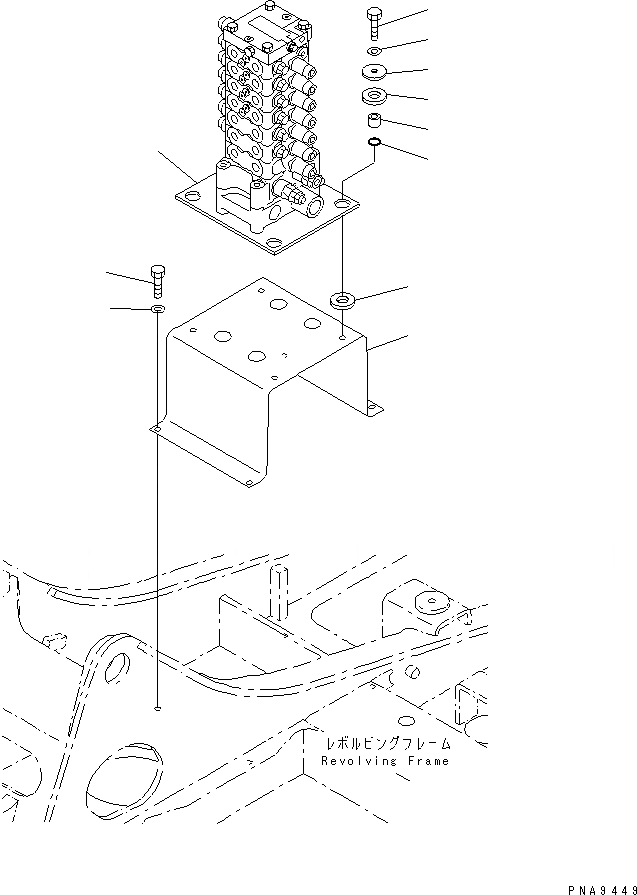 レボルビングフレーム
Revolving Frame

PNA9449