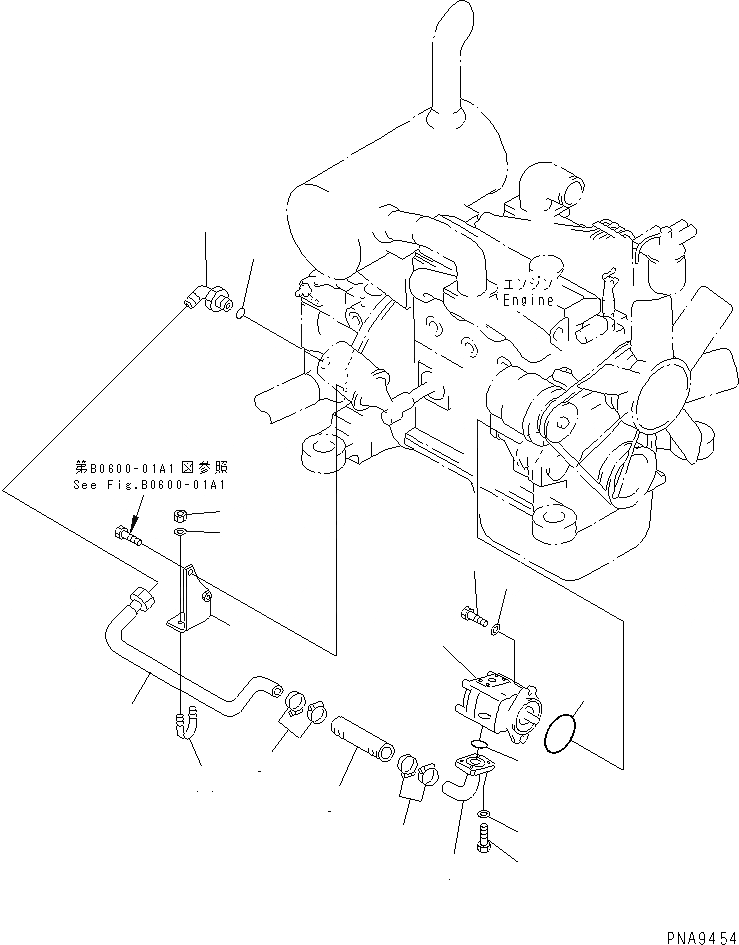 エンジン
Engine

第B0600-01A1図参照
See Fig.B0600-01A1

PNA9454