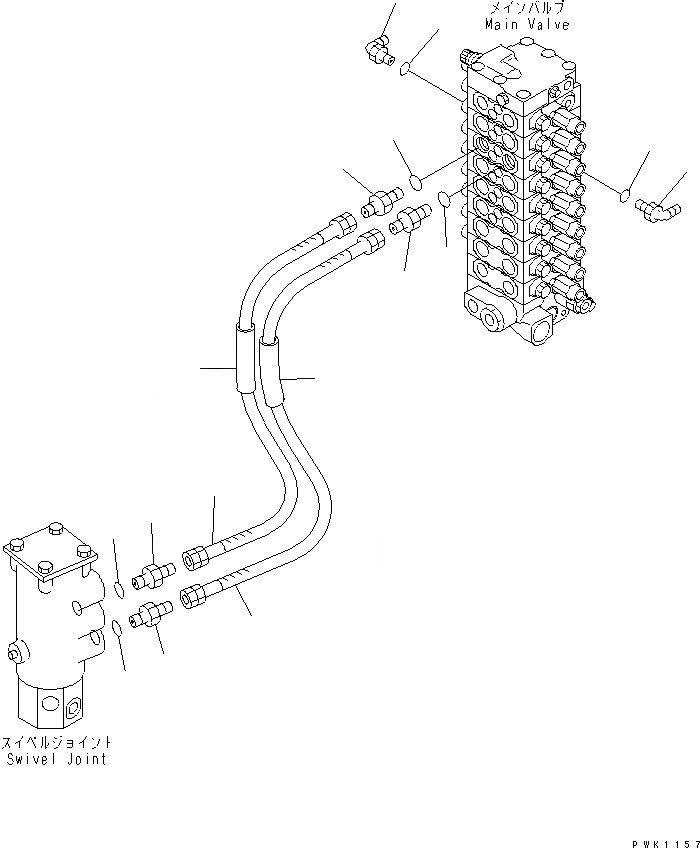 メインバルブ
Main Valve

スイベルジョイント
Swivel Joint

PWK1157