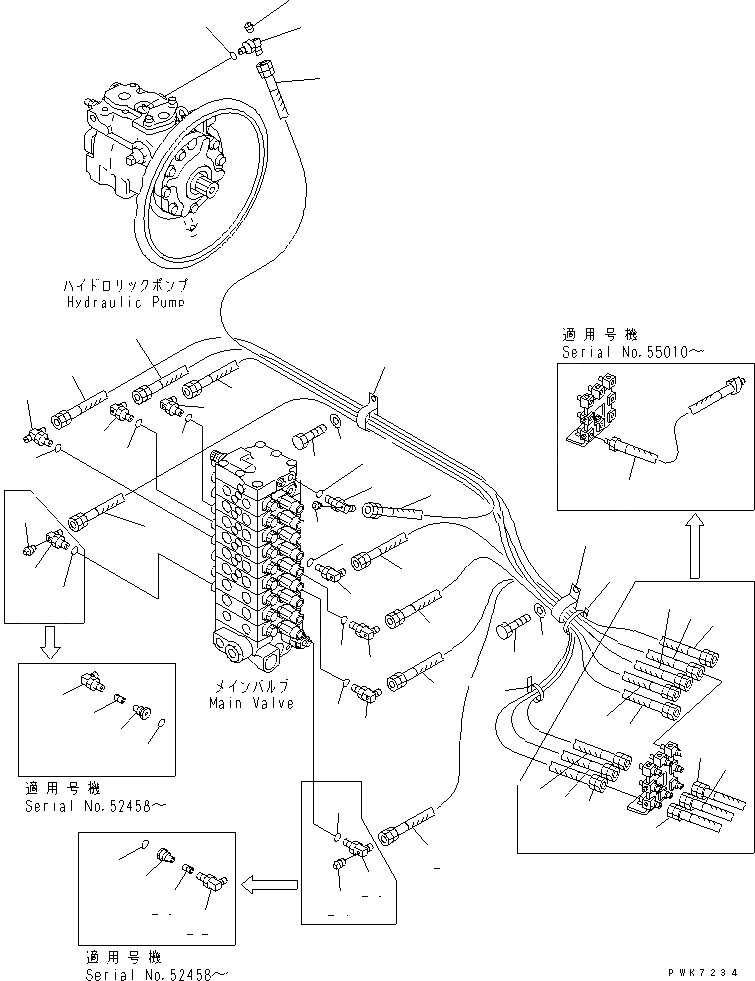 ハイドロリックポンプ
Hydraulic Pump

適用号機
Serial No.55010~

メインバルブ
Main Valve

適用号機
Serial No.52458~

適用号機
Serial No.52458~

PWK7234