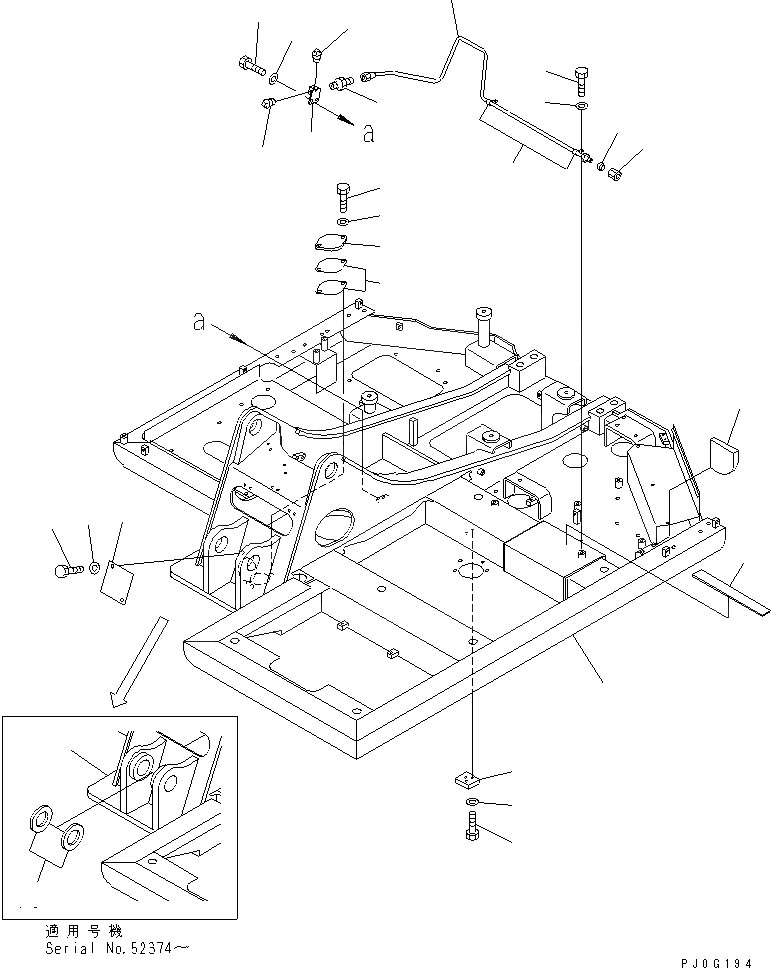 a

a

適用号機
Serial No.52374～

PJ0G194