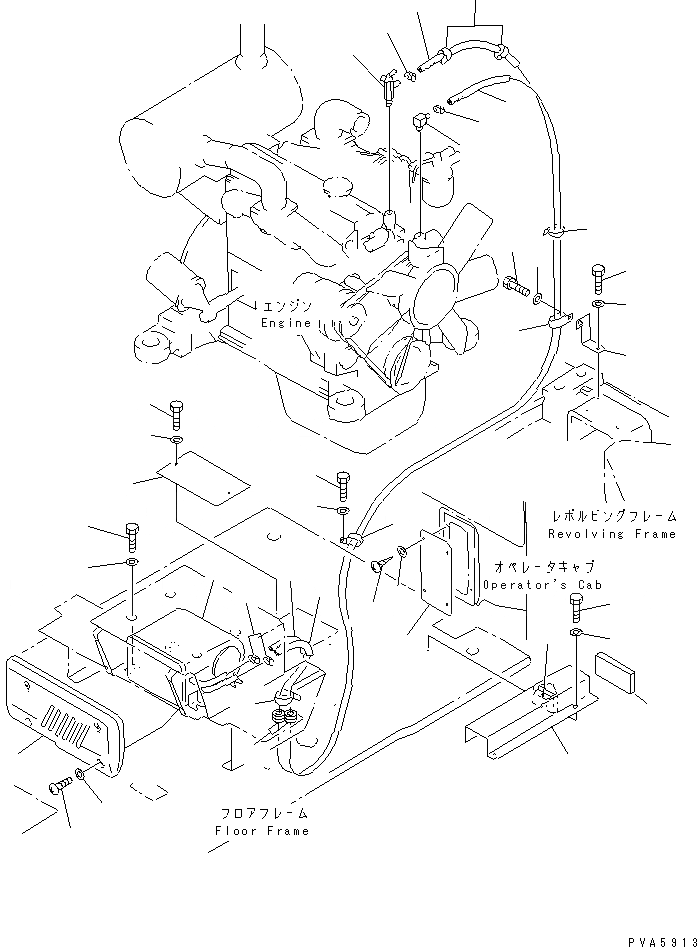 エンジン
Engine

レボルビングフレーム
Revolving Frame

オペレータキャブ
Operator's Cab

フロアフレーム
Floor Frame

PVA5913