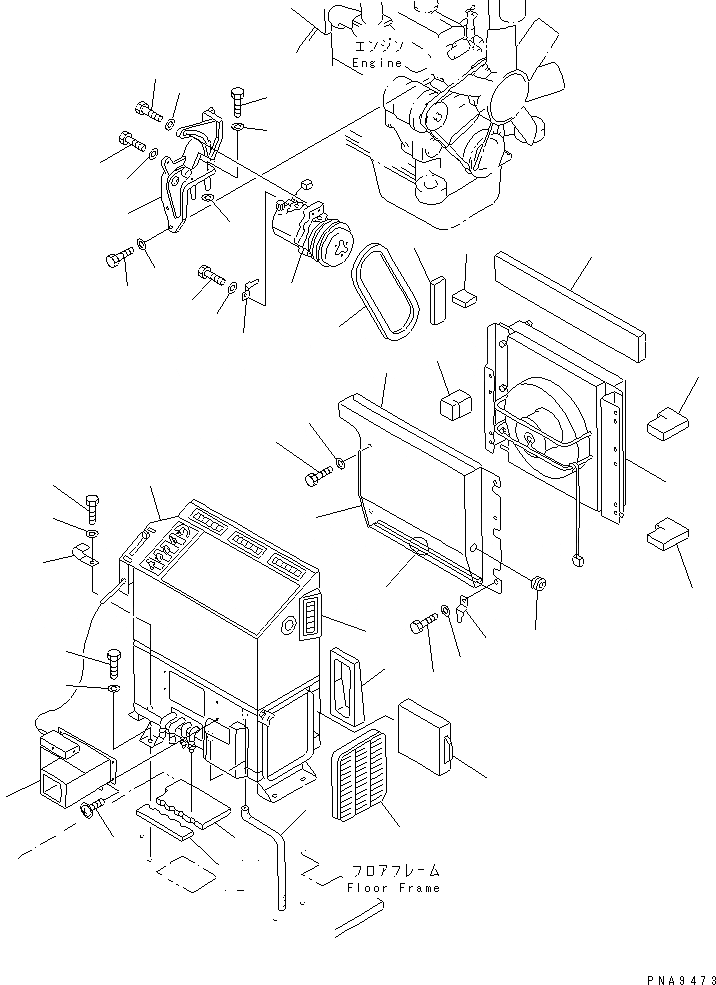 エンジン
Engine

フロアフレーム
Floor Frame

PNA9473