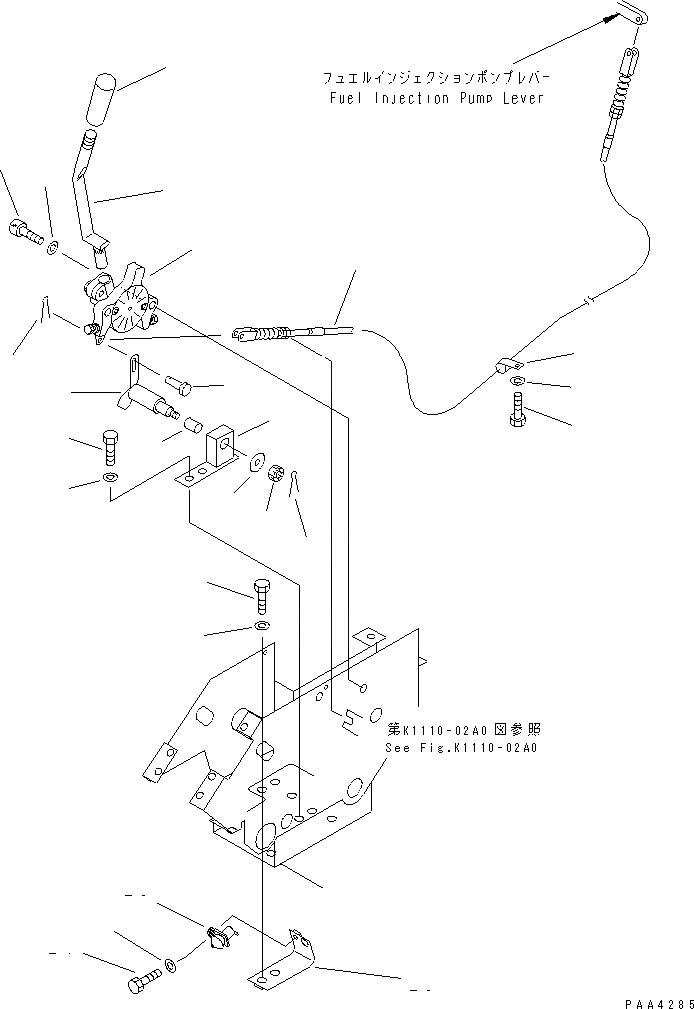 フュエルインジェクションポンプレバー
Fuel Injection Pump Lever

第K1110-02A0図参照
See Fig.K1110-02A0

PAA4285