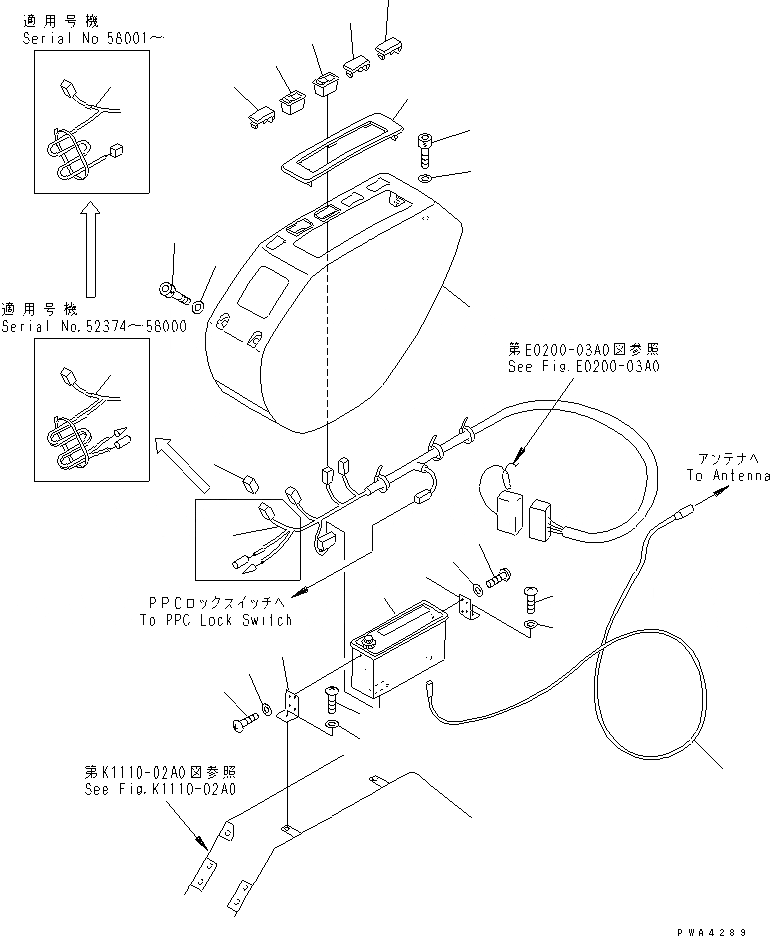 適用号機
Serial No 58001～

適用号機
Serial No.52374～58000

第E0200-03A0図参照
See Fig.E0200-03A0

アンテナへ
To Antenna

PPCロックスイッチへ
To PPC Lock Switch

第K1110-02A0図参照
See Fig.K1110-02A0

PWA4289