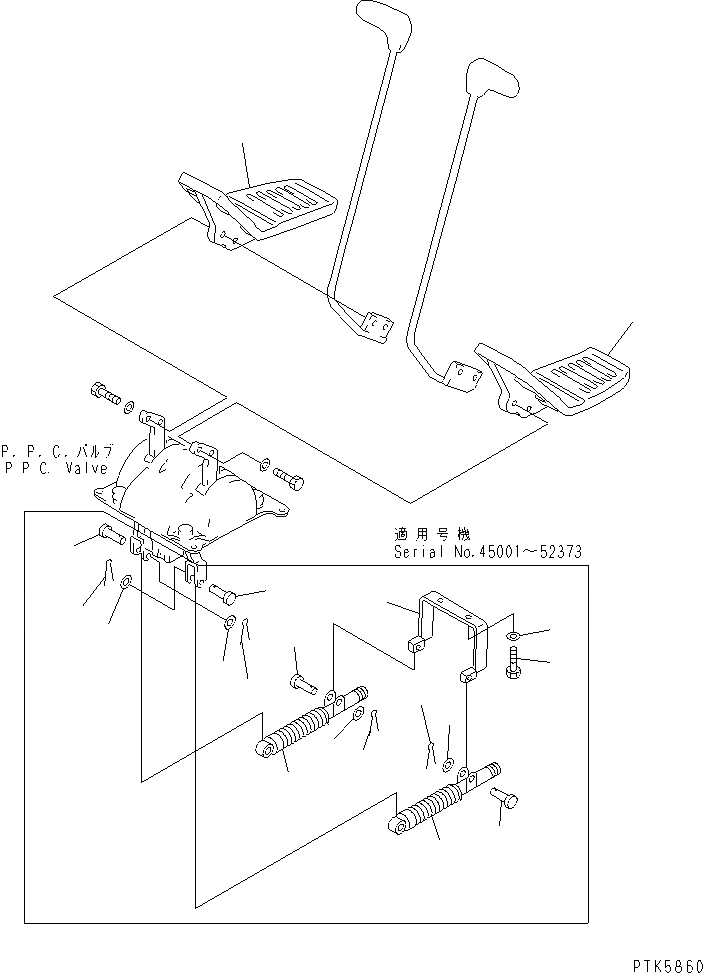 P. P. C. バルブ
P P C. Valve

適用号機
Serial No.45001~52373

PTK5860