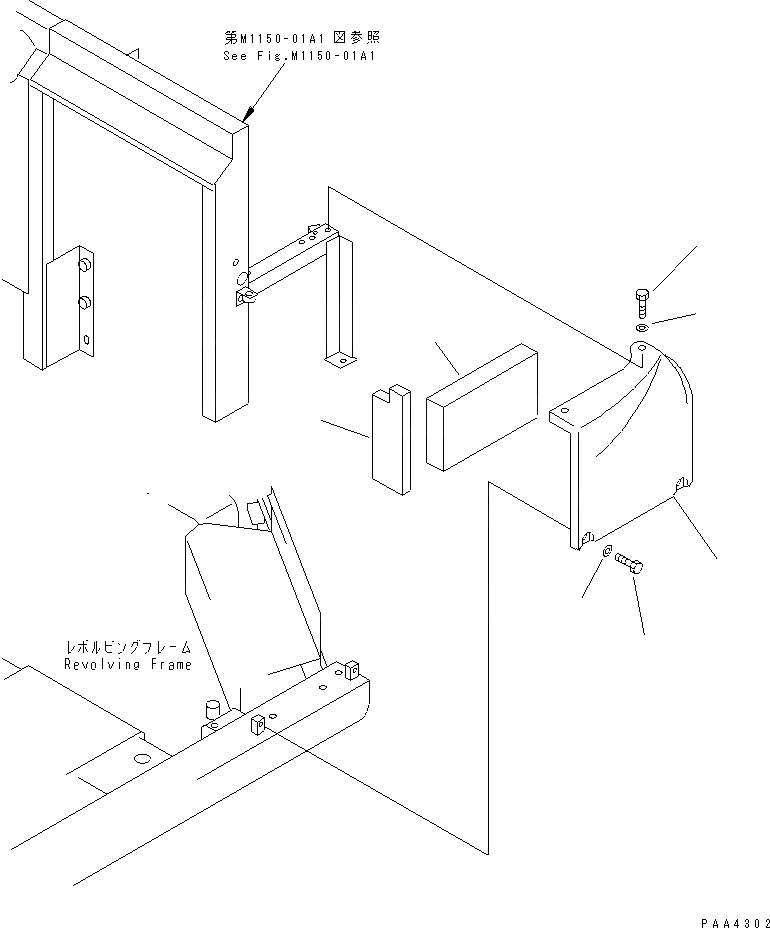 第M1150-01A1 図参照
See Fig.M1150-01A1

レボルビングフレーム
Revolving Frame

PAA4302