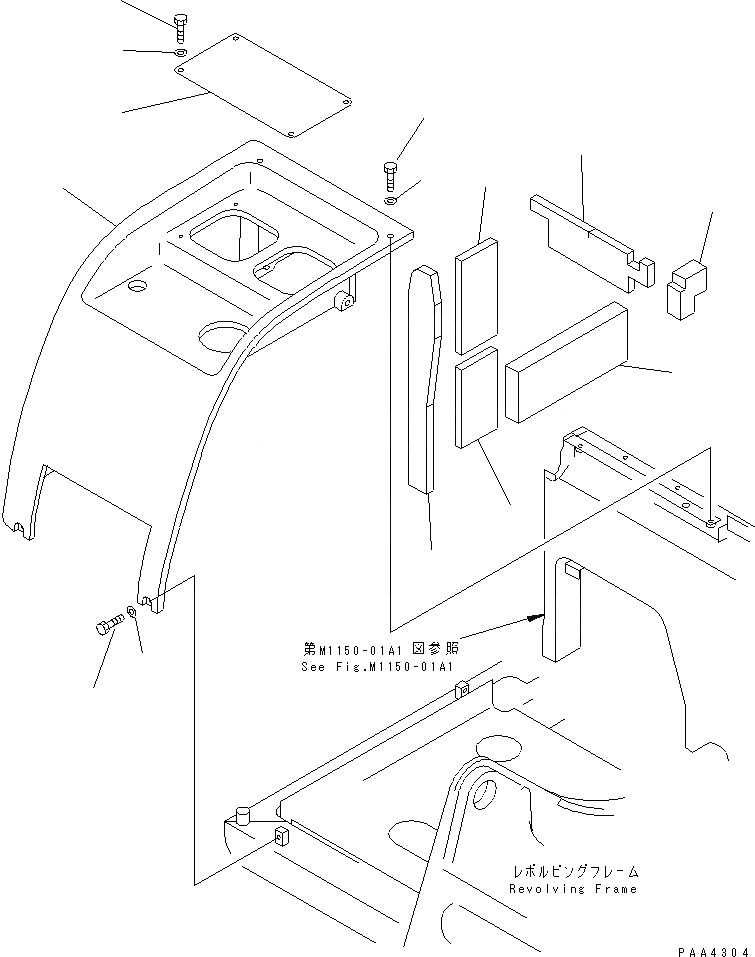 第M1150-01A1 図参照
See Fig.M1150-01A1

レボルビングフレーム
Revolving Frame

PAA4304