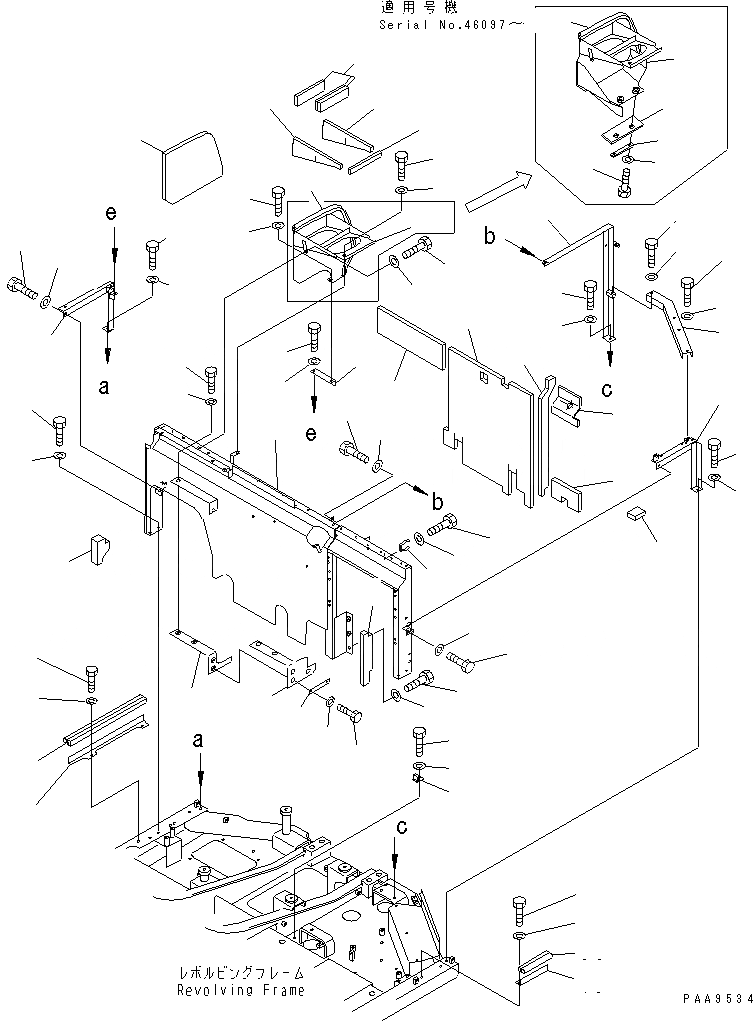 適用号機
Serial No.46097～

e

b

a

c

e

b

a

c

レボルビングフレーム
Revolving Frame

PAA9534