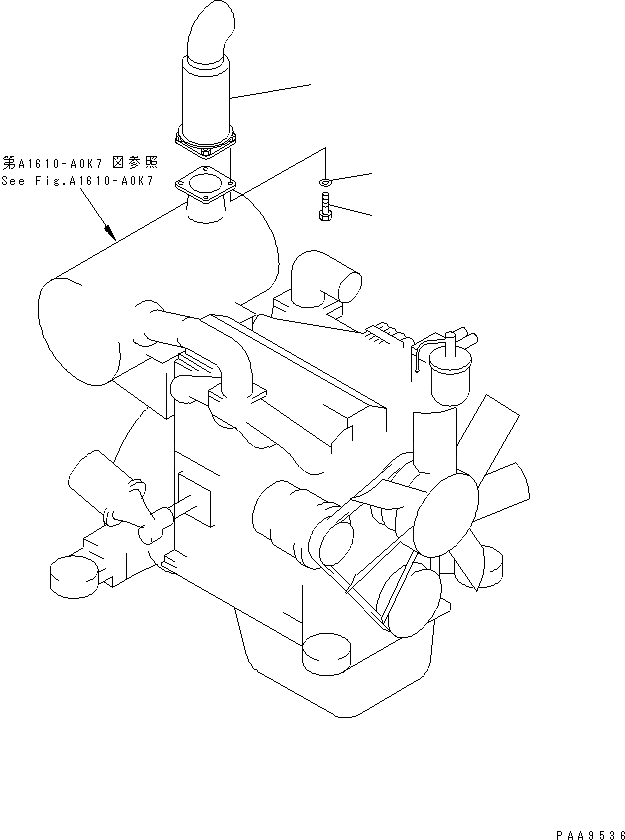 第A1610-A0K7 図参照
See Fig.A1610-A0K7

PAA9536