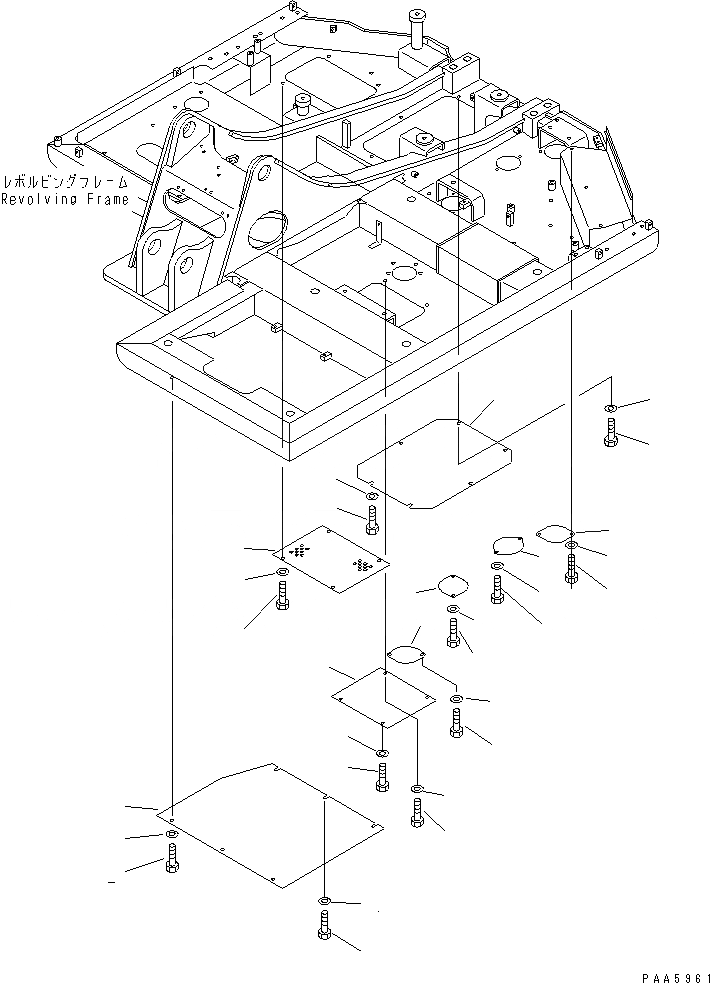 レボルビングフレーム
Revolving Frame

PAA5961