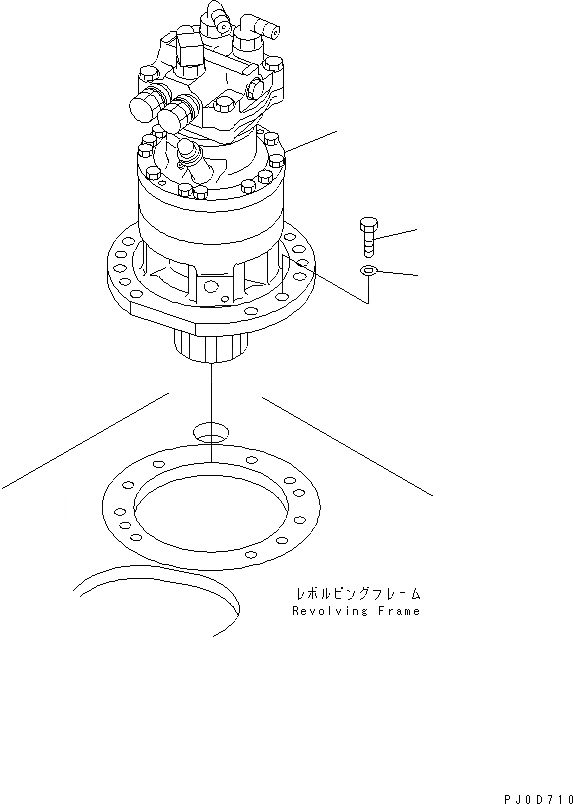 レボルビングフレーム
Revolving Frame

PJ0D710