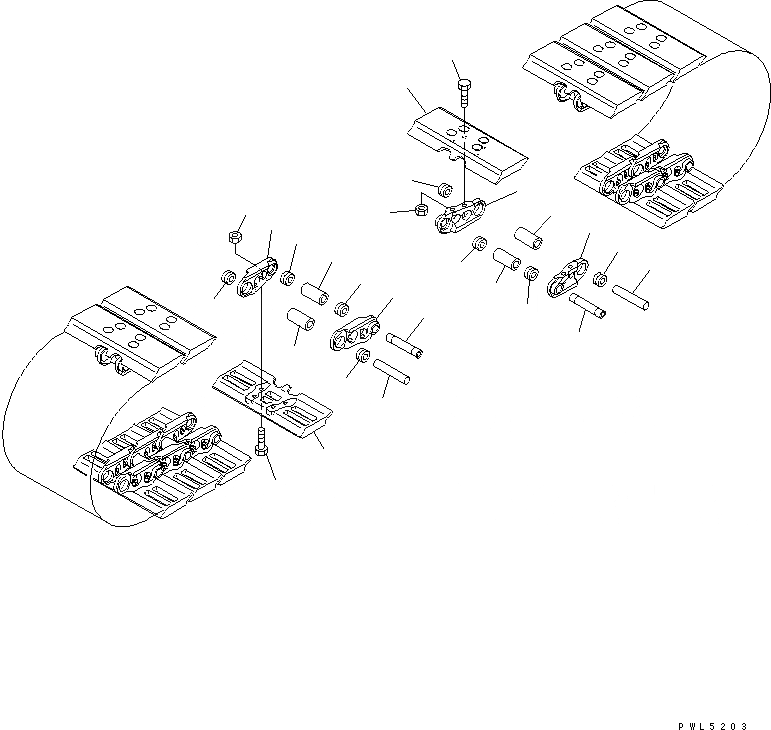 PWL5203