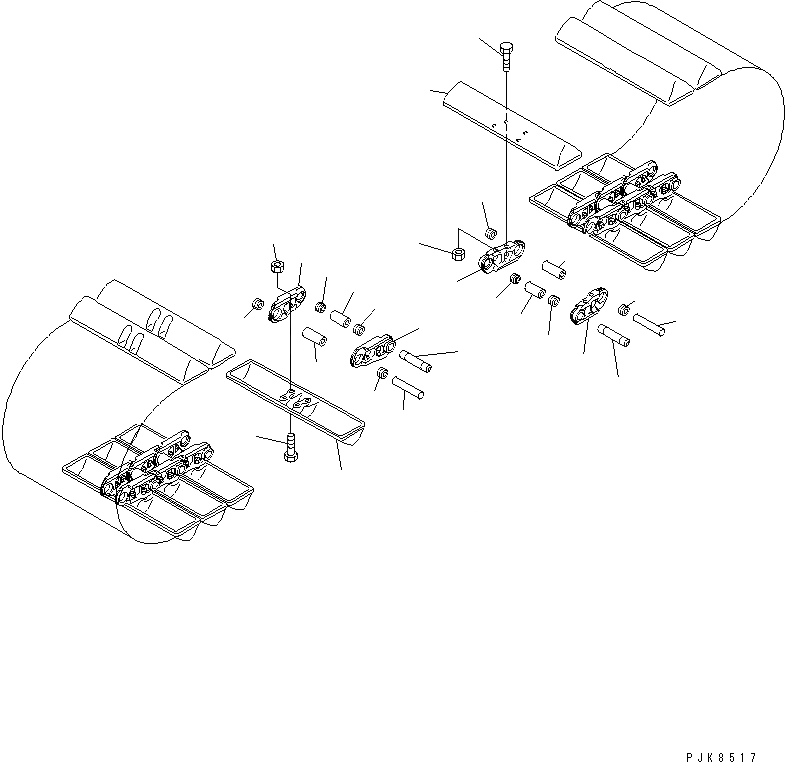 PJK8517