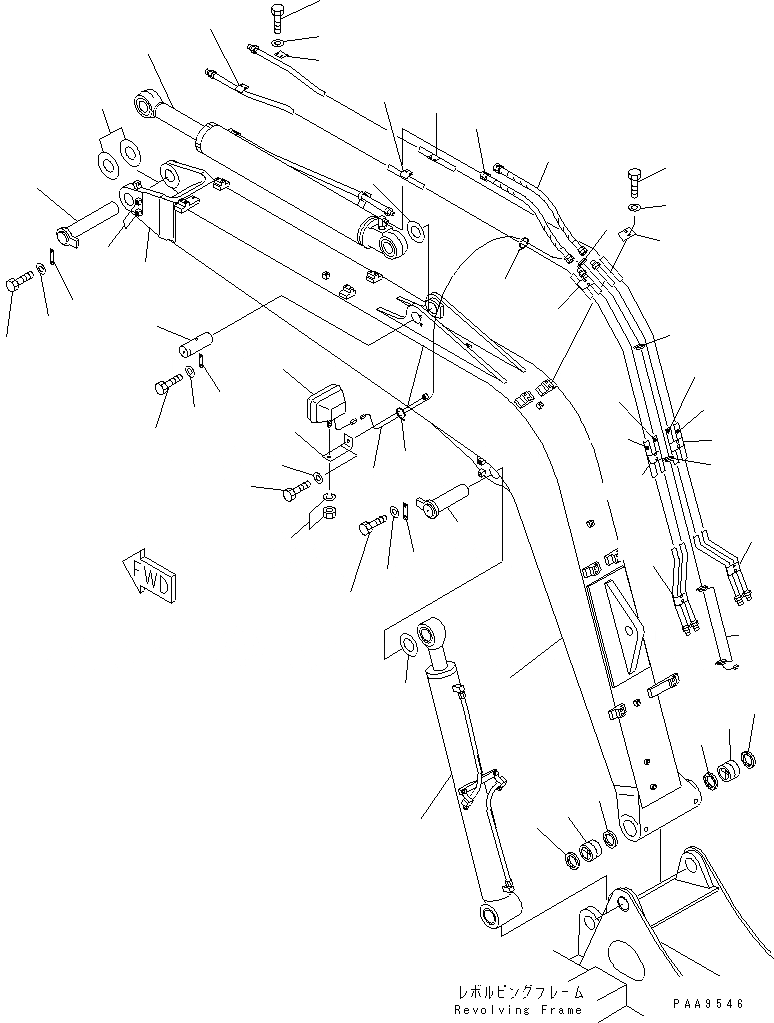 FWD

レボルビングフレーム
Revolving Frame

PAA9546