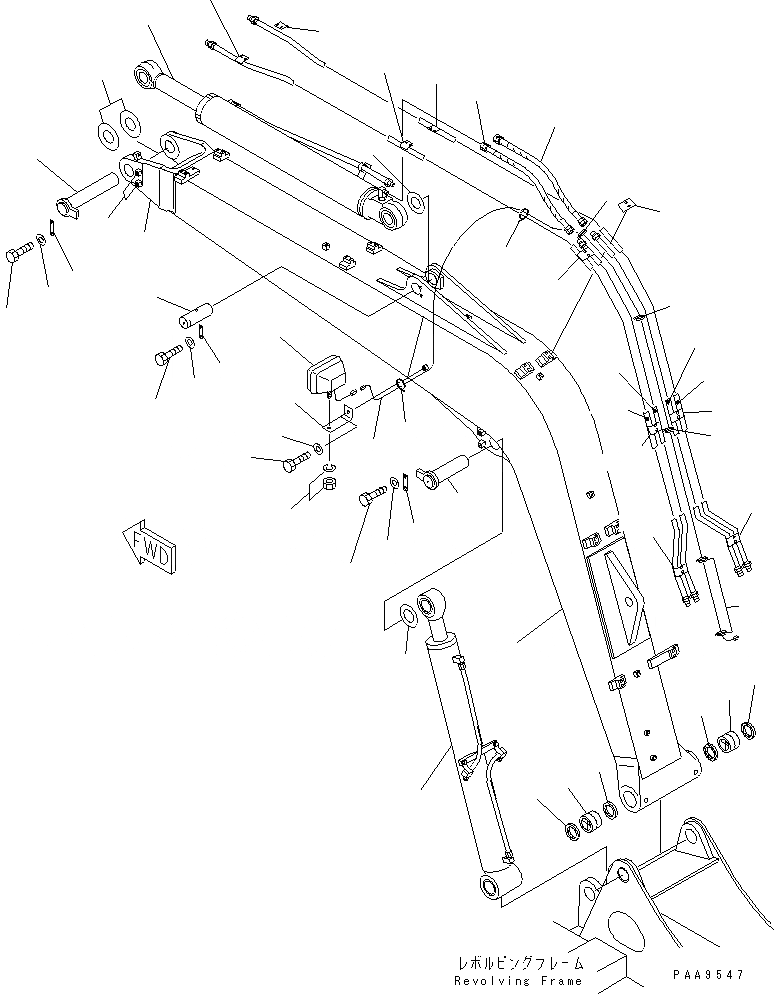 FWD

レボルビングフレーム
Revolving Frame

PAA9547